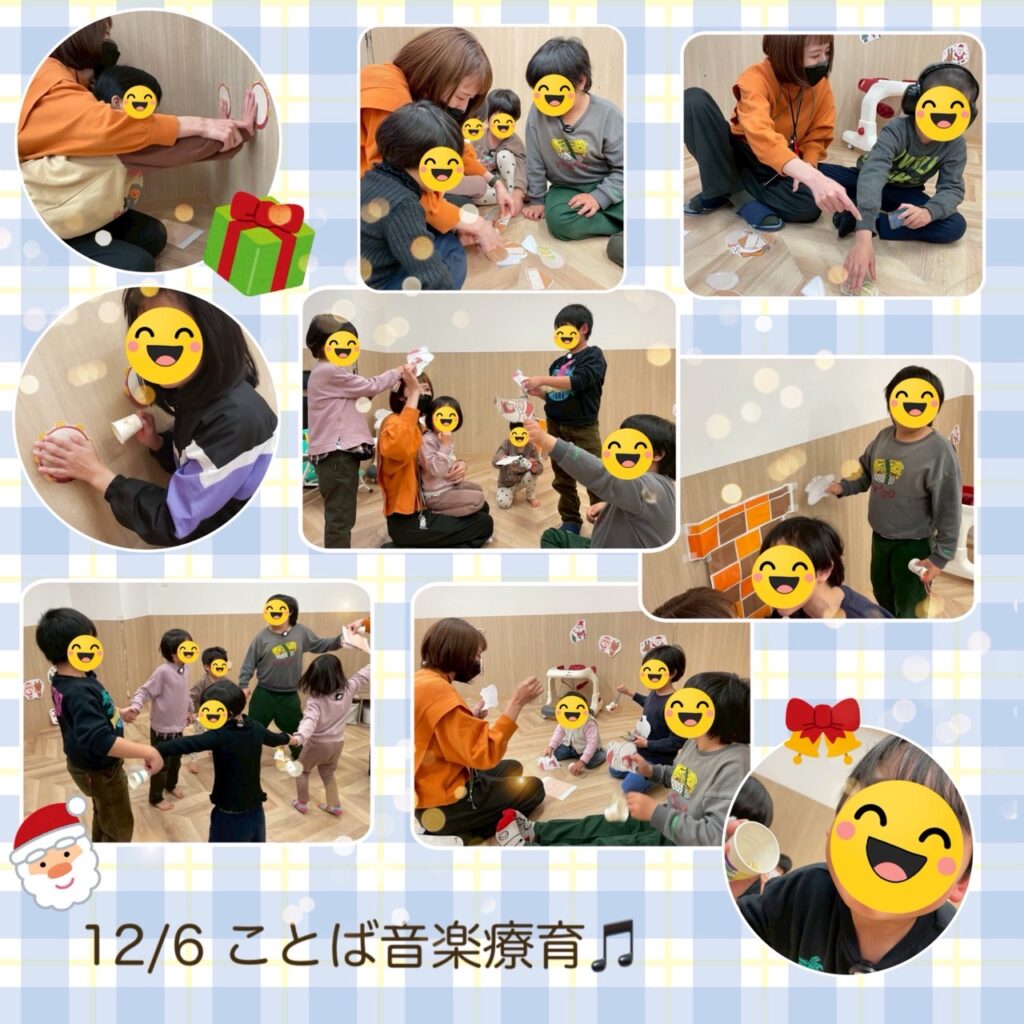 12/6 ことば音楽療育♫